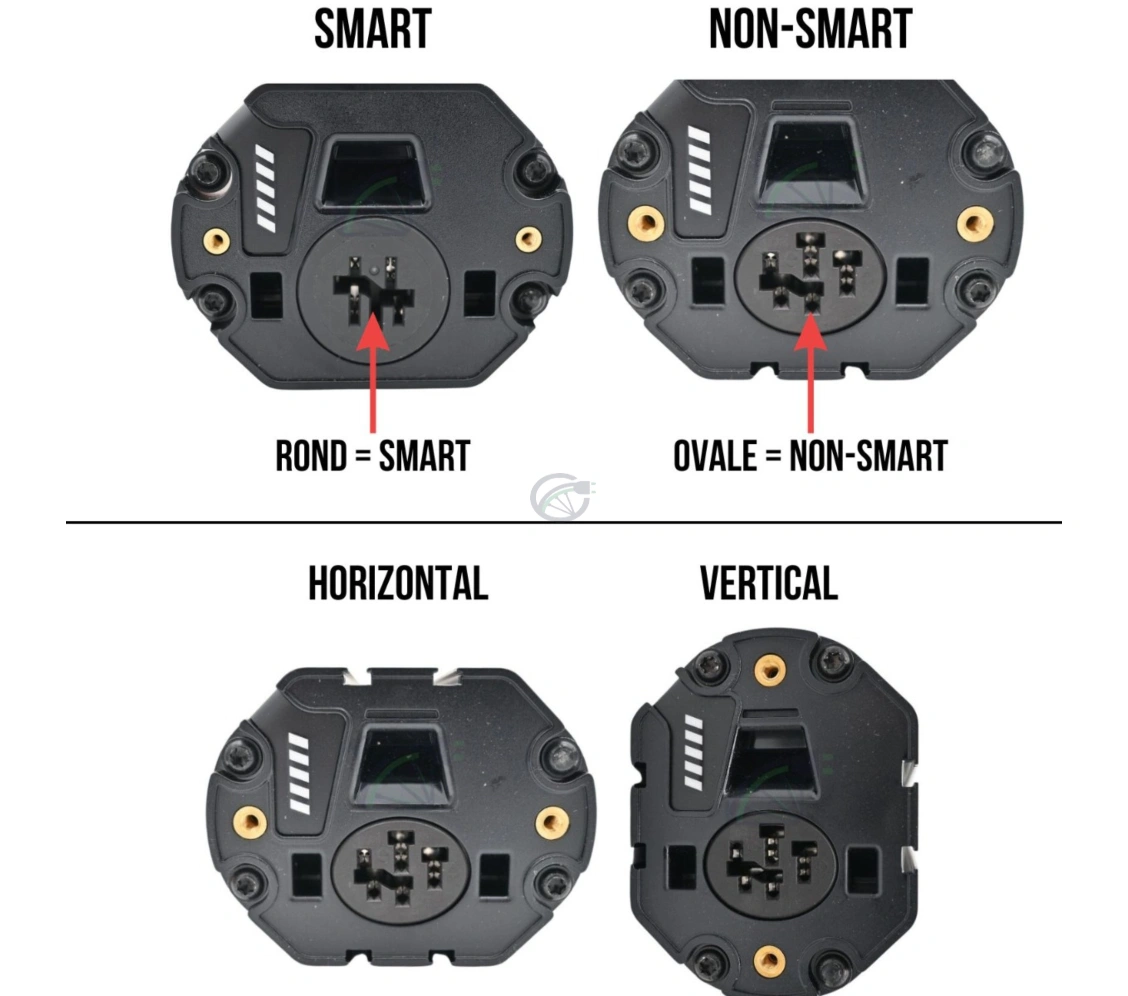 SMART

NON-SMART

ROND = SMART

OVALE = NON-SMART

HORIZONTAL

VERTICAL